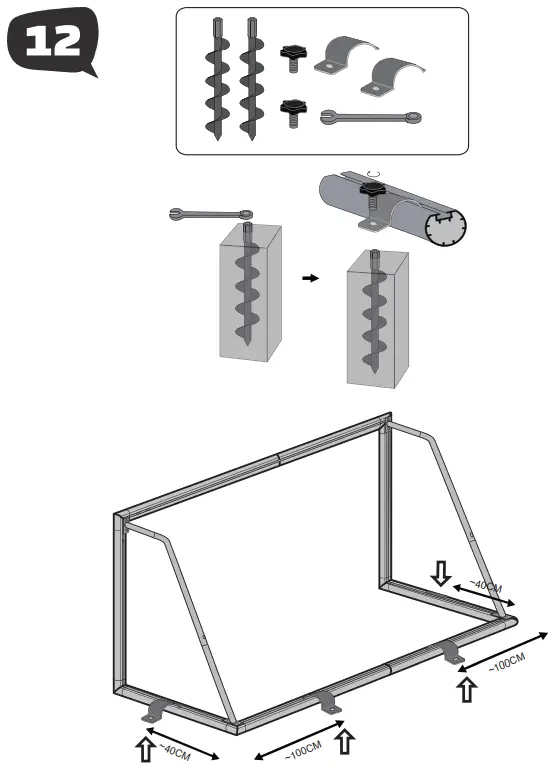 12

~40CM

~100CM

~40CM

~100CM