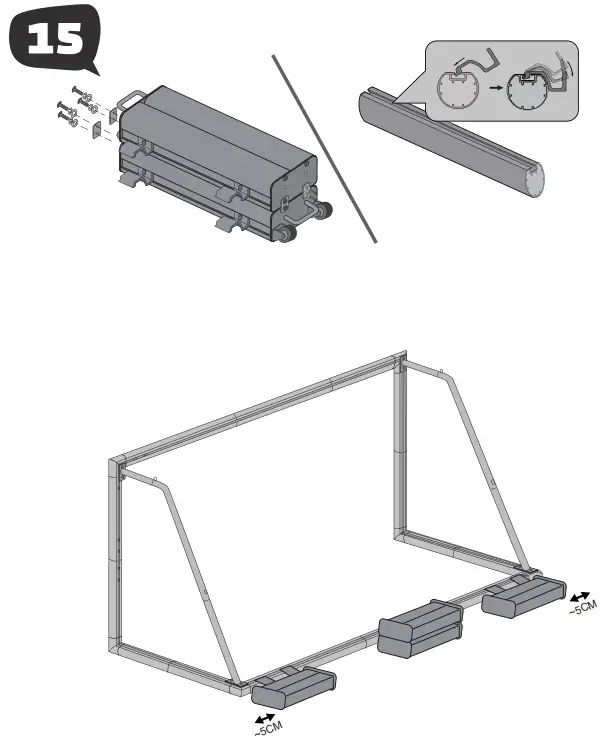 15

~5CM

~5CM