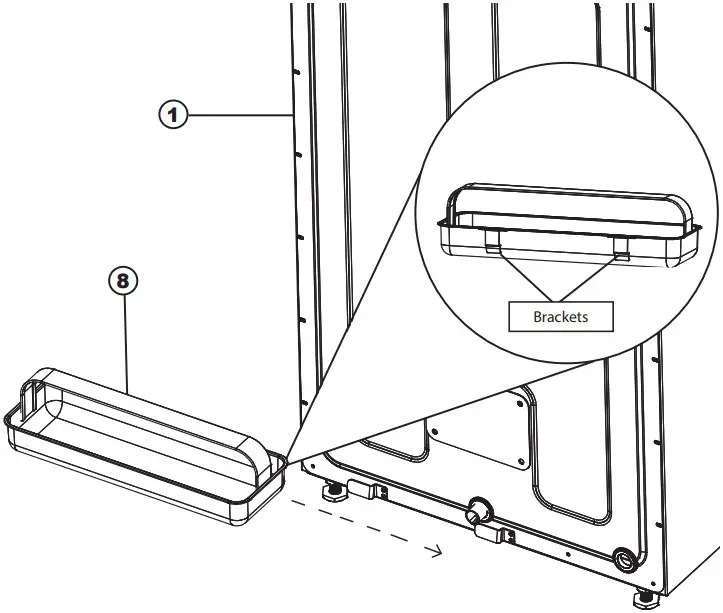 1

8

Brackets