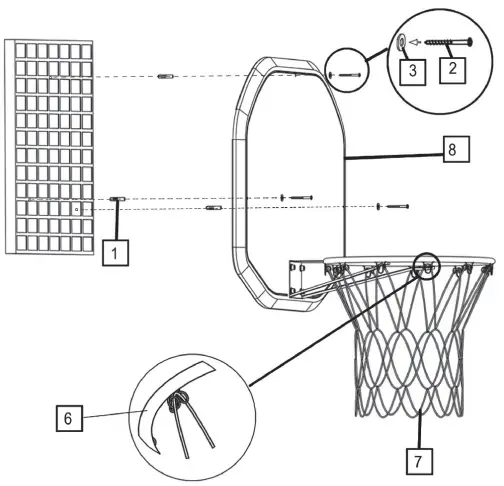 3
2
8
1
6
7