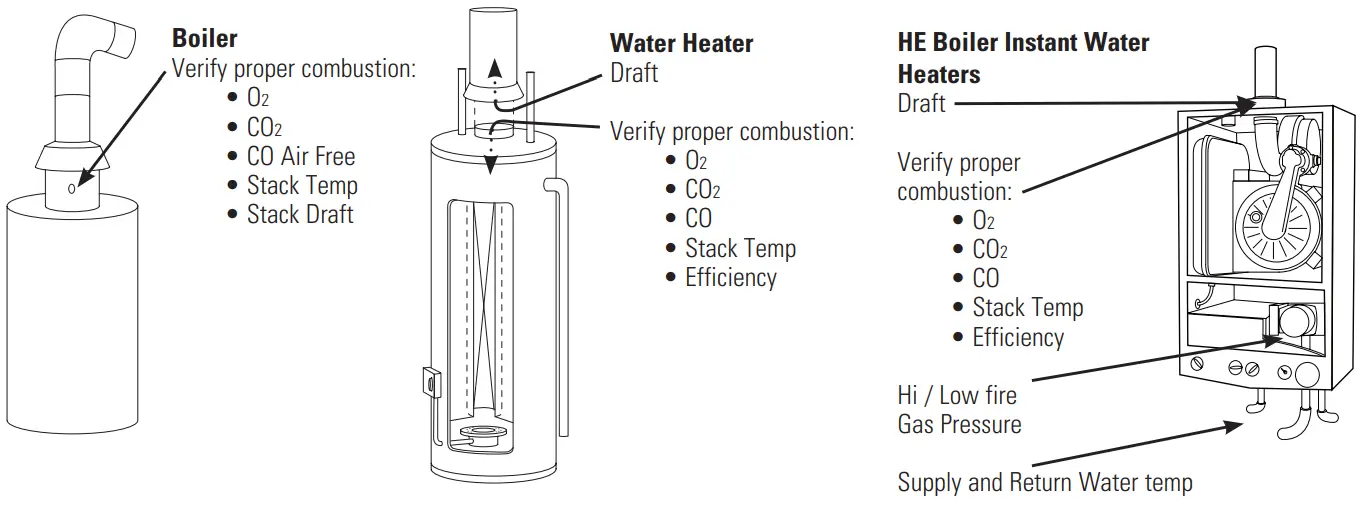 **Boiler**
Verify proper combustion:
- $O_2$
- $CO_2$
- CO Air Free
- Stack Temp
- Stack Draft

**Water Heater**
Draft

Verify proper combustion:
- $O_2$
- $CO_2$
- CO
- Stack Temp
- Efficiency

**HE Boiler Instant Water Heaters**
Draft

Verify proper combustion:
- $O_2$
- $CO_2$
- CO
- Stack Temp
- Efficiency

Hi / Low fire
Gas Pressure

Supply and Return Water temp