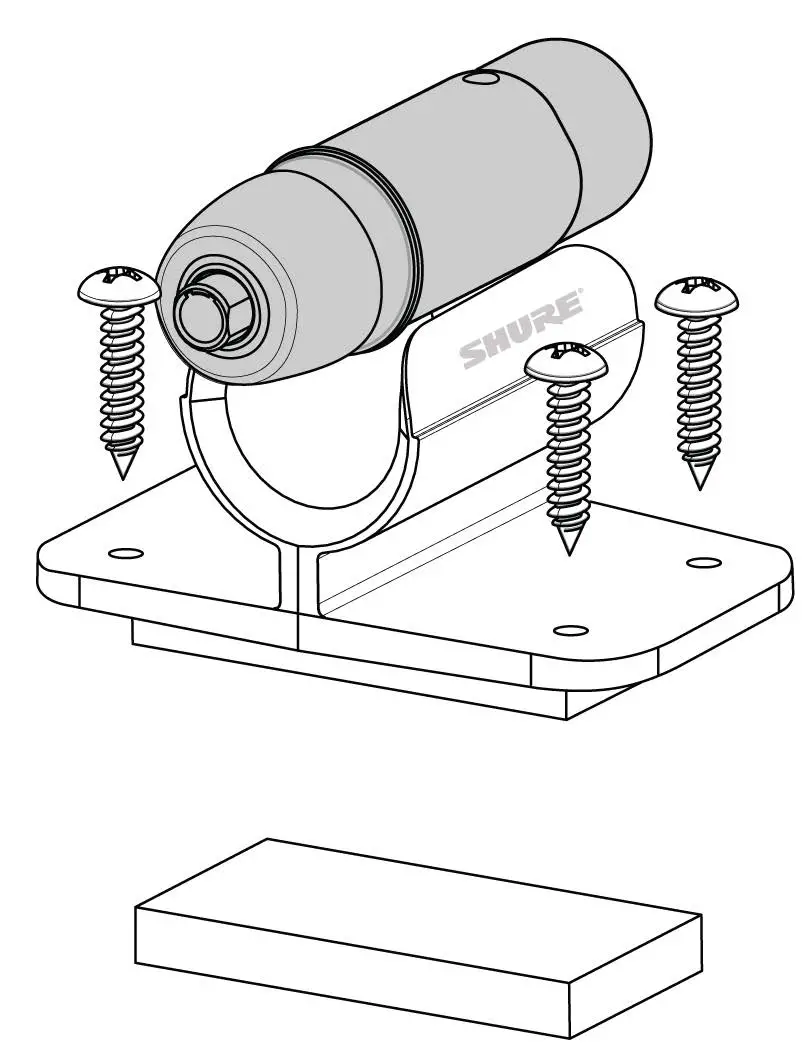 SHURE