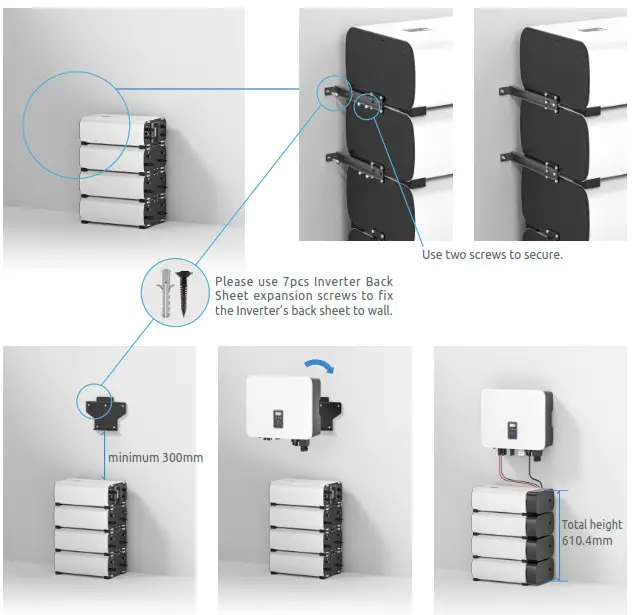 Use two screws to secure.

Please use 7pcs Inverter Back Sheet expansion screws to fix the Inverter's back sheet to wall.

minimum 300mm

Total height 610.4mm