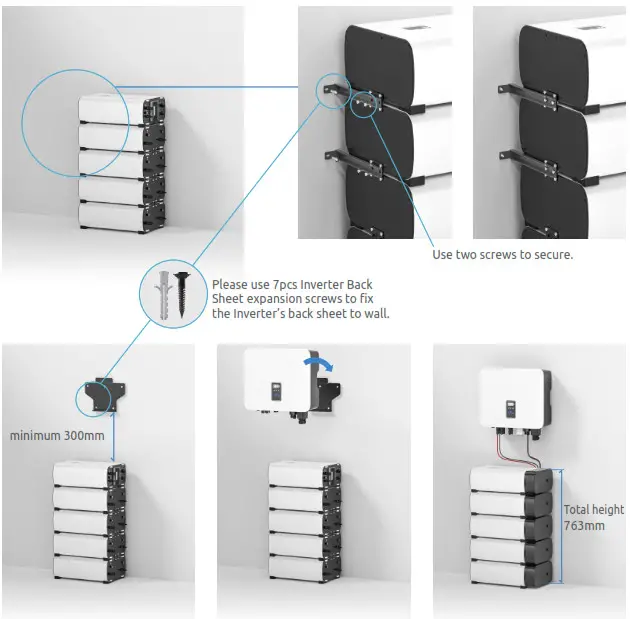 Use two screws to secure.

Please use 7pcs Inverter Back Sheet expansion screws to fix the Inverter's back sheet to wall.

minimum 300mm

Total height 763mm