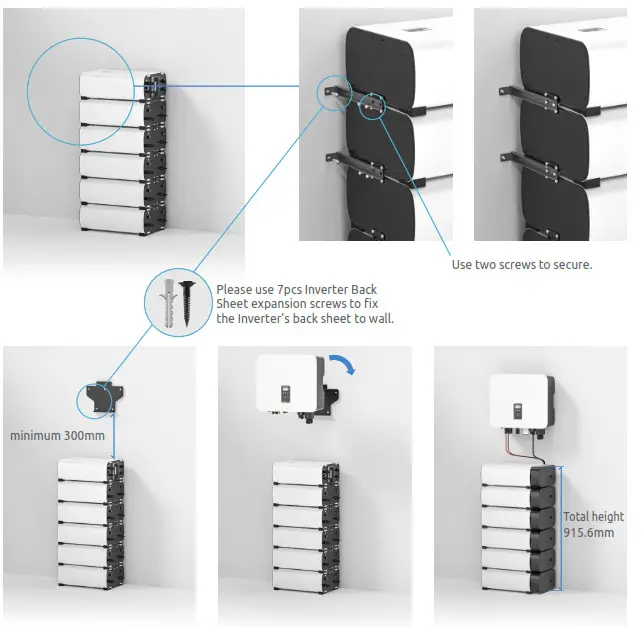 Use two screws to secure.

Please use 7pcs Inverter Back Sheet expansion screws to fix the Inverter's back sheet to wall.

minimum 300mm

Total height 915.6mm