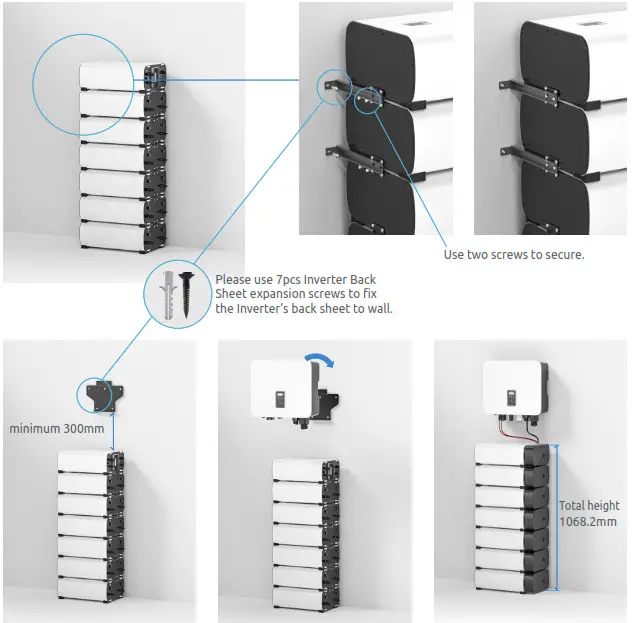 Use two screws to secure.

Please use 7pcs Inverter Back Sheet expansion screws to fix the Inverter's back sheet to wall.

minimum 300mm

Total height 1068.2mm