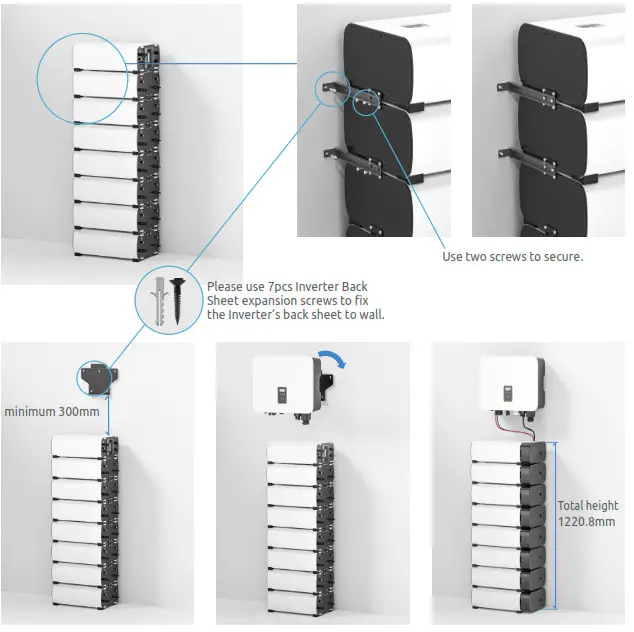 Use two screws to secure.

Please use 7pcs Inverter Back Sheet expansion screws to fix the Inverter's back sheet to wall.

minimum 300mm

Total height 1220.8mm