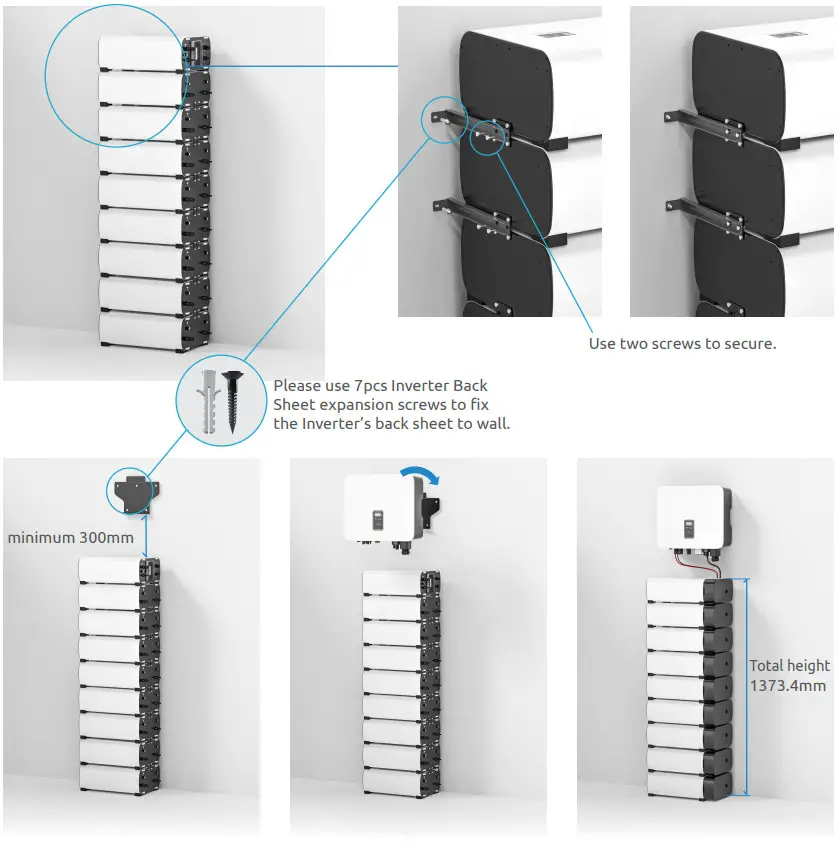 Use two screws to secure.

Please use 7pcs Inverter Back Sheet expansion screws to fix the Inverter's back sheet to wall.

minimum 300mm

Total height 1373.4mm