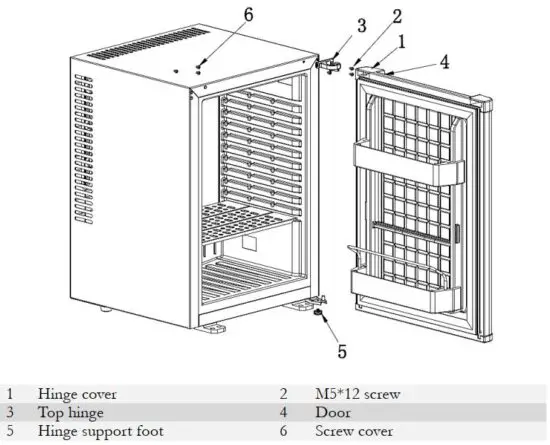 6
3
2
1
4
5

| 1 | Hinge cover | 2 | M5*12 screw |
|---|---|---|---|
| 3 | Top hinge | 4 | Door |
| 5 | Hinge support foot | 6 | Screw cover |