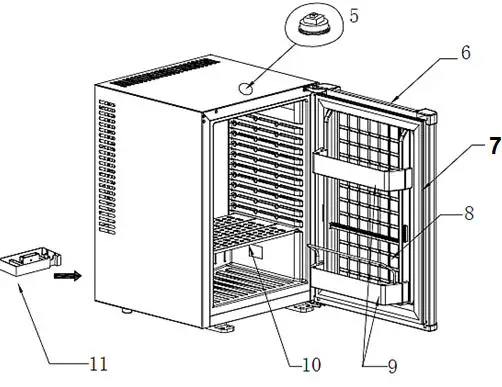 5
6
7
8
11
10
9