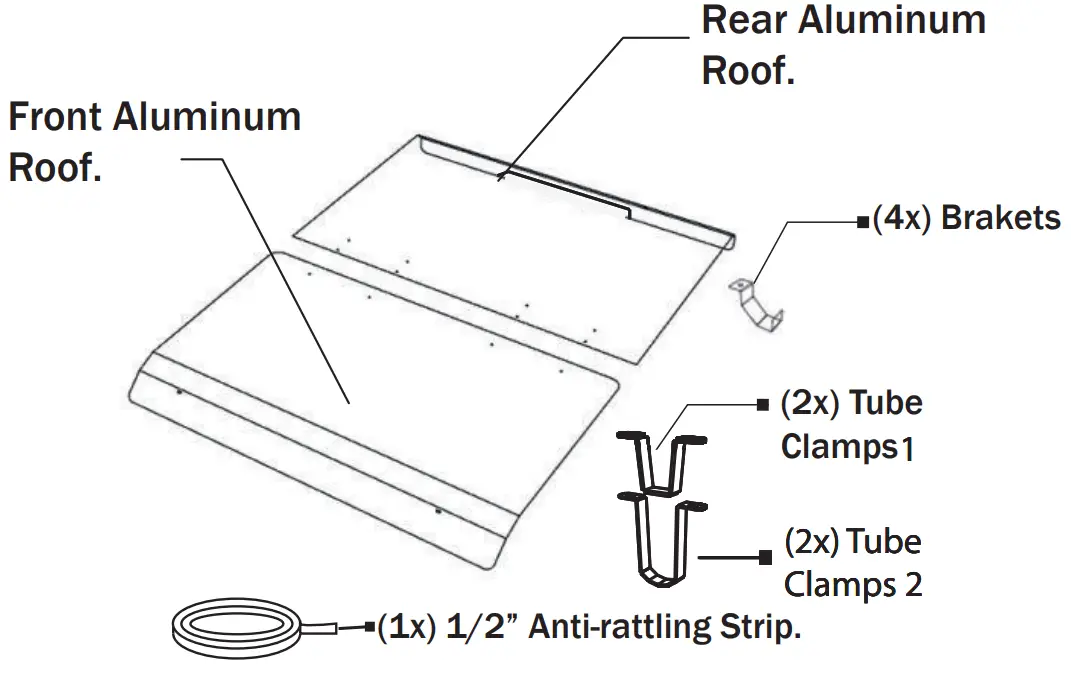 Rear Aluminum Roof.

Front Aluminum Roof.

(4x) Brakets

(2x) Tube Clamps1

(2x) Tube Clamps 2

(1x) 1/2” Anti-rattling Strip.