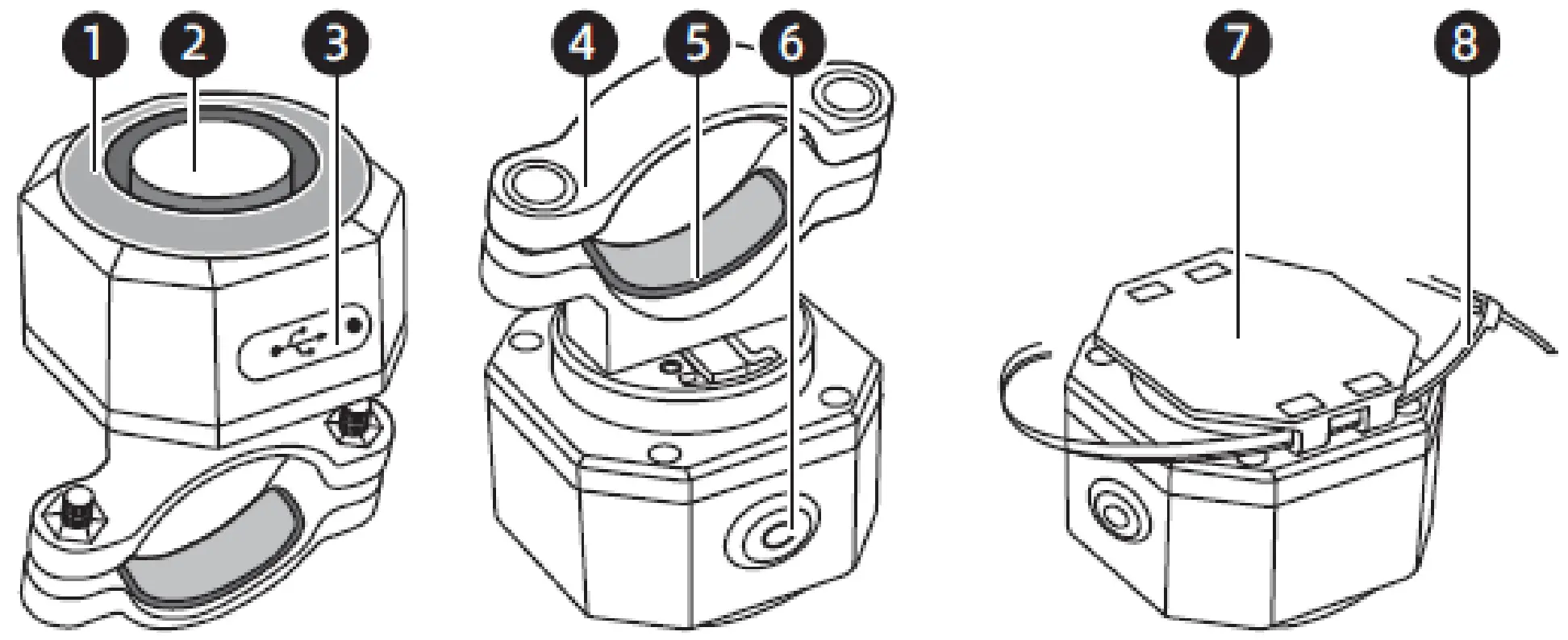 1 2 3 4 5 6 7 8