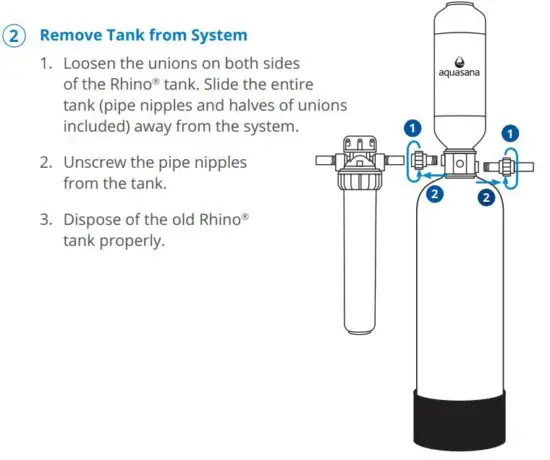 2 Remove Tank from System

1. Loosen the unions on both sides of the Rhino® tank. Slide the entire tank (pipe nipples and halves of unions included) away from the system.

2. Unscrew the pipe nipples from the tank.

3. Dispose of the old Rhino® tank properly.

aquasana

1

1

2

2