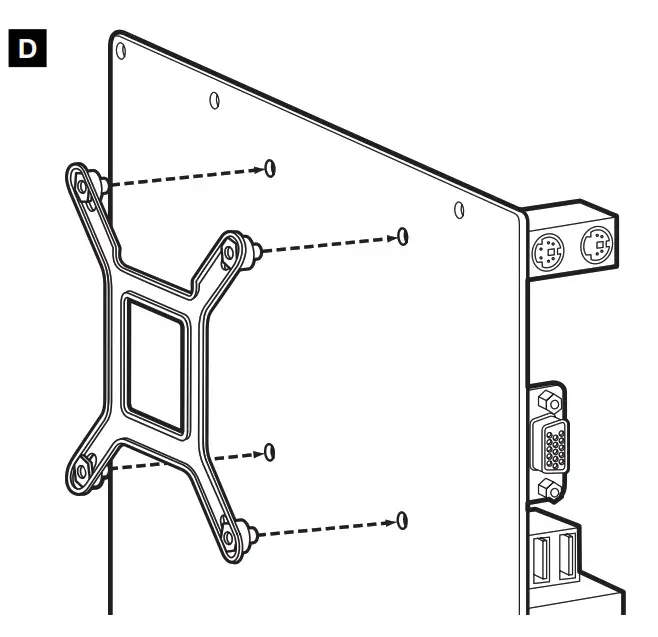 D