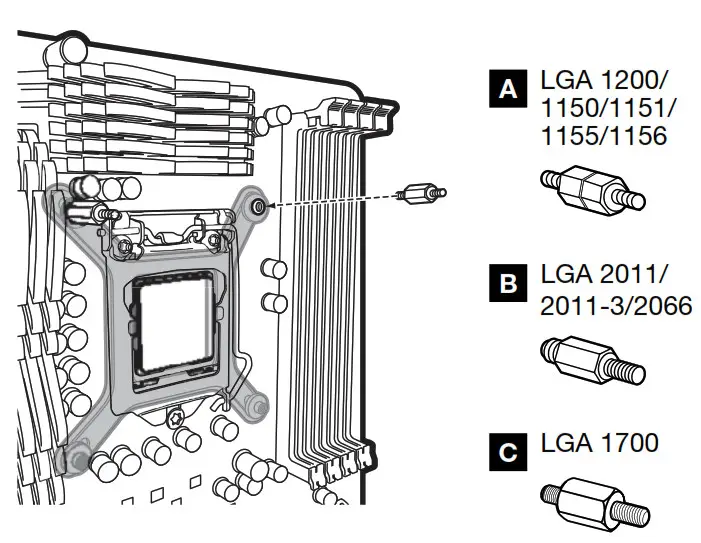 A LGA 1200/
1150/1151/
1155/1156

B LGA 2011/
2011-3/2066

C LGA 1700