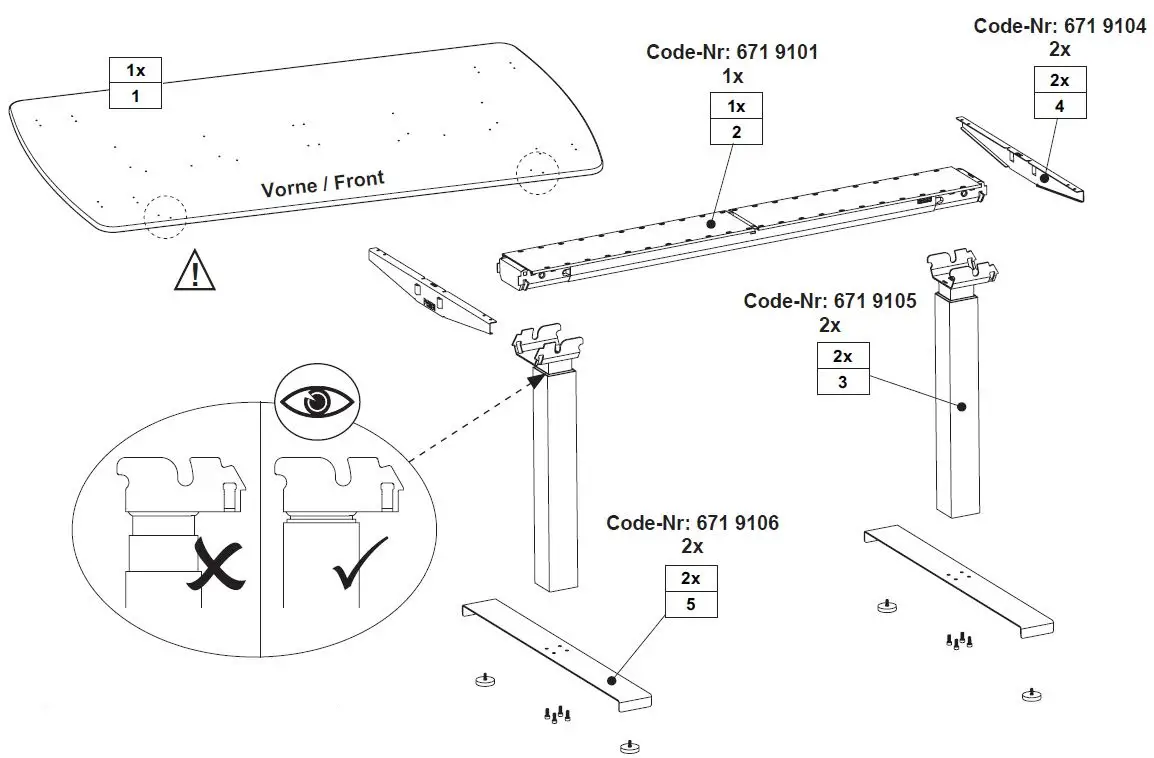 1x
1

Vorne / Front

Code-Nr: 671 9101
1x
1x
2

Code-Nr: 671 9104
2x
2x
4

Code-Nr: 671 9105
2x
2x
3

Code-Nr: 671 9106
2x
2x
5