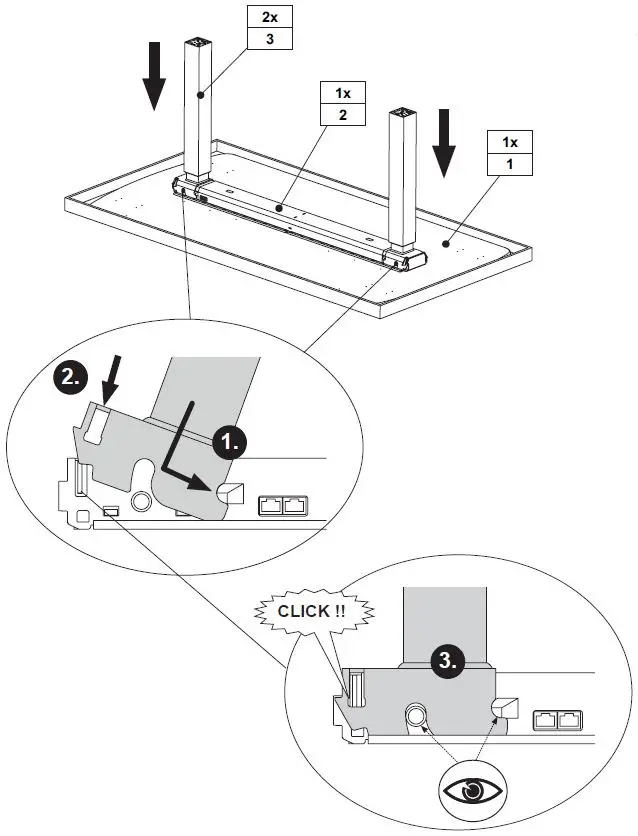 2x
3

1x
2

1x
1

2.

1.

CLICK !!

3.