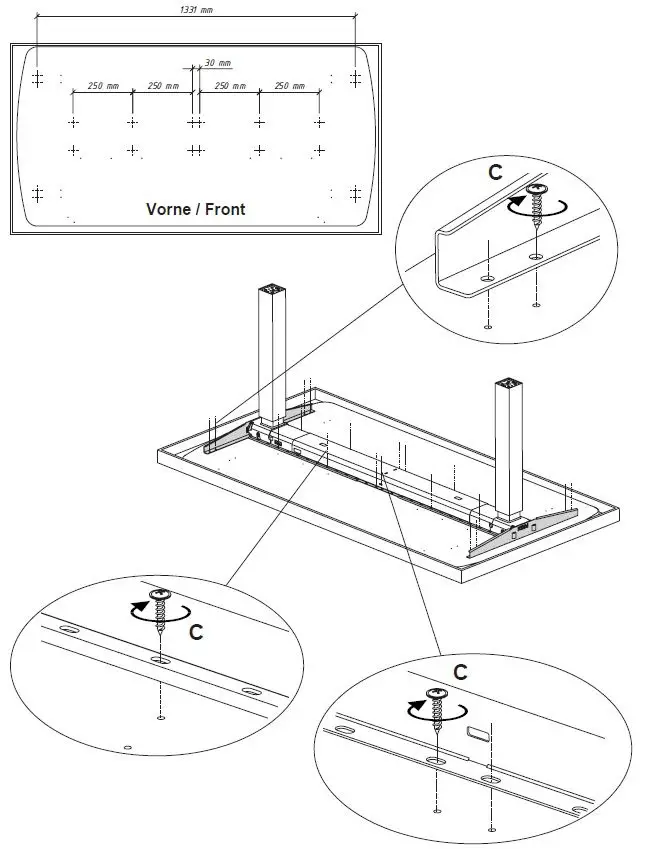 1331 mm

30 mm

250 mm 250 mm 250 mm 250 mm

Vorne / Front

C

C

C