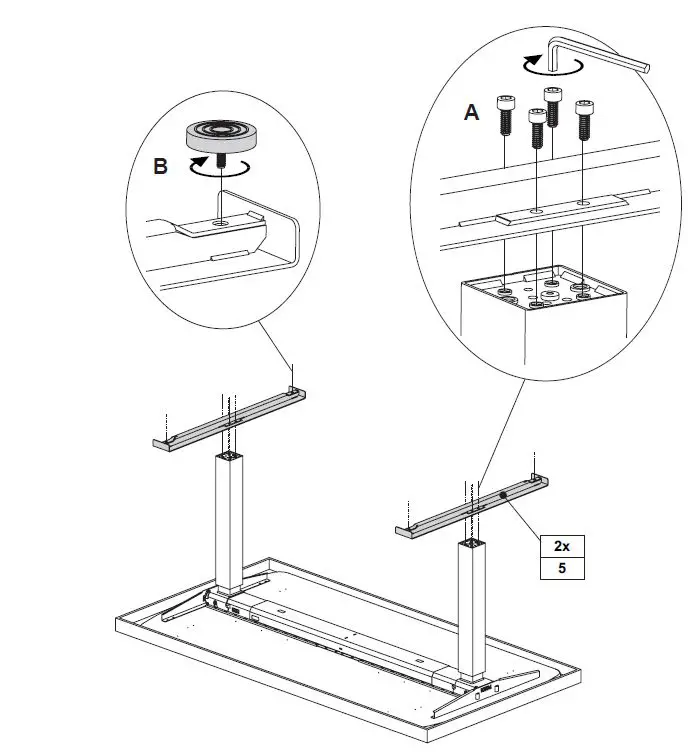 B

A

2x
5