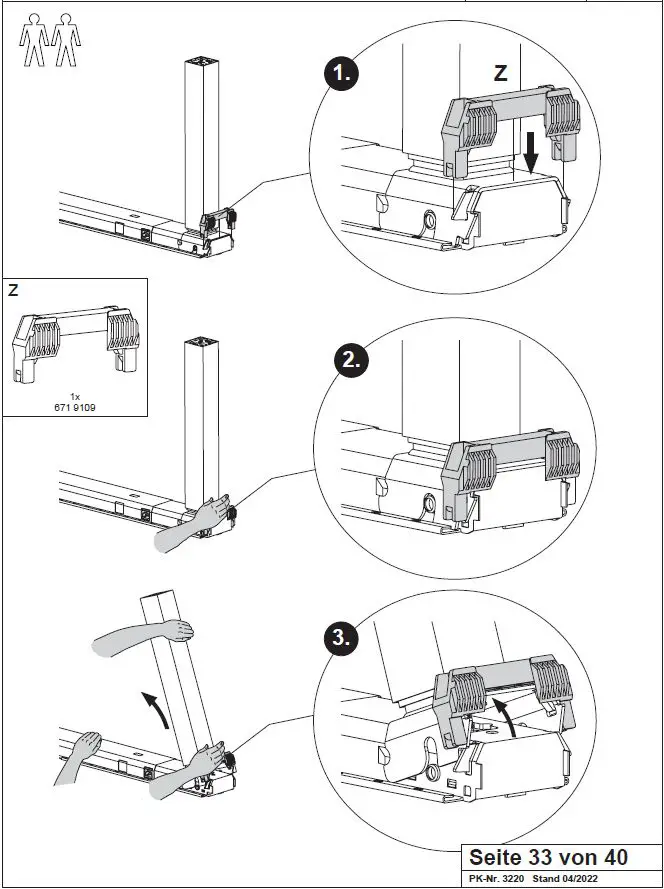 1.

Z

Z

1x
671 9109

2.

3.

Seite 33 von 40
PK-Nr. 3220 Stand 04/2022