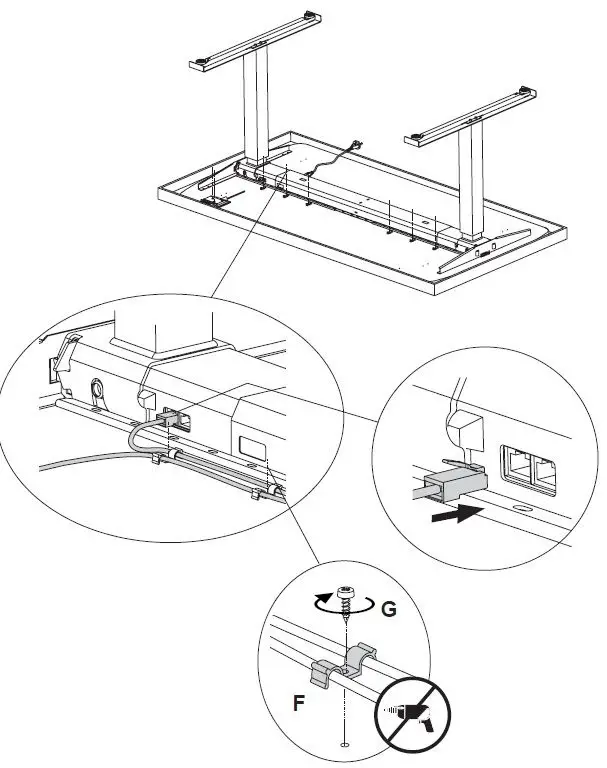 G

F