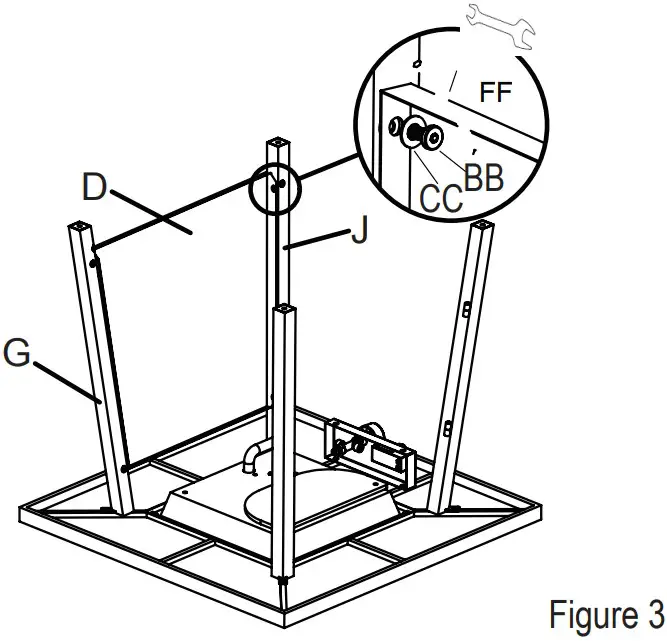 FF
BB
CC
D
J
G
Figure 3