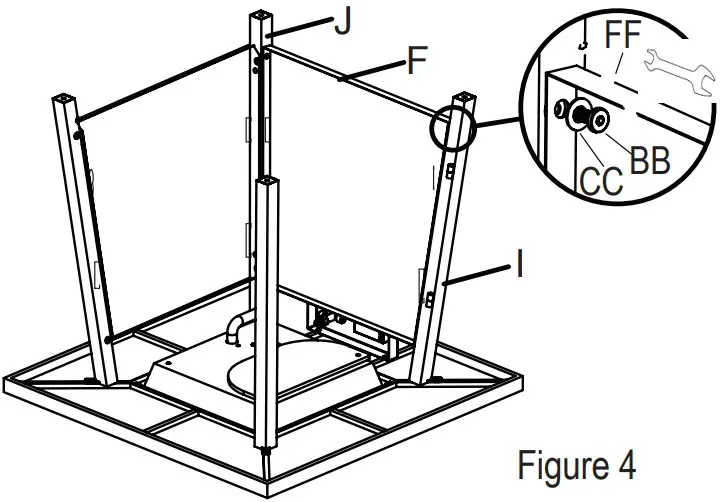 J
F
FF
BB
CC
I
Figure 4