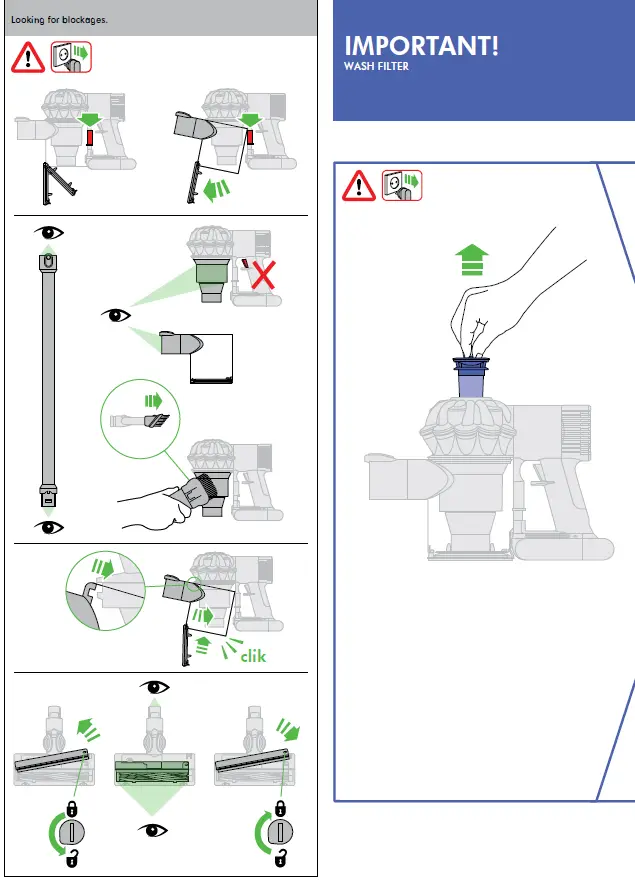 Looking for blockages.

clik

IMPORTANT!
WASH FILTER