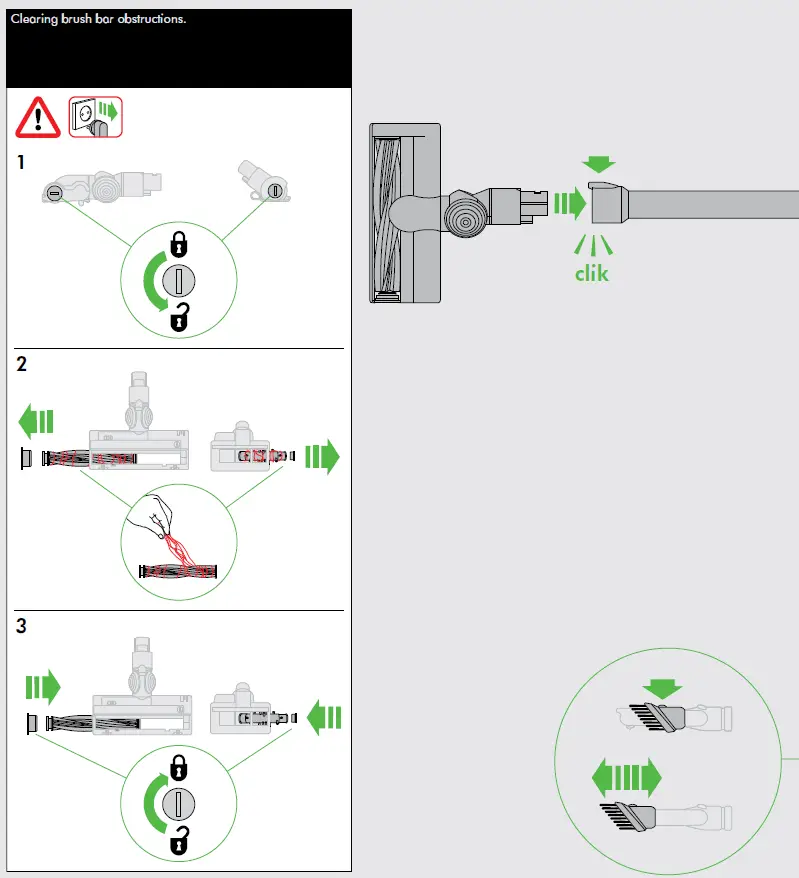 Clearing brush bar obstructions.

1

2

3

clik