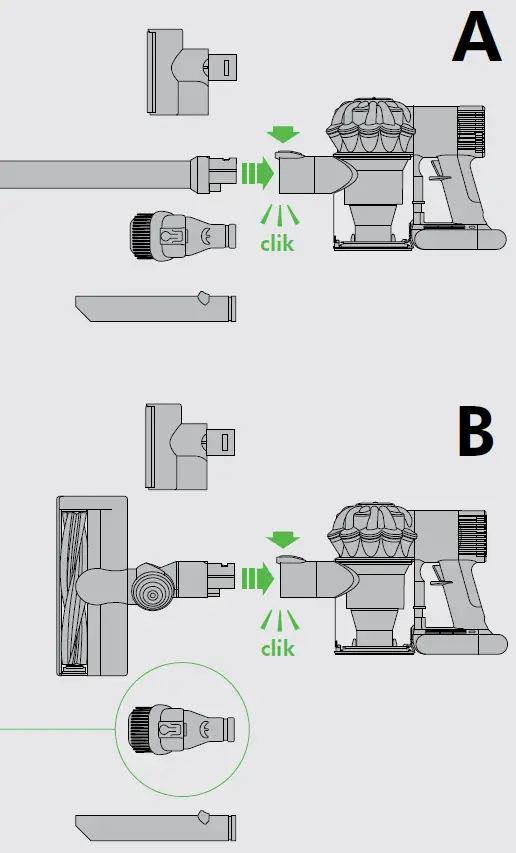 A

clik

B

clik