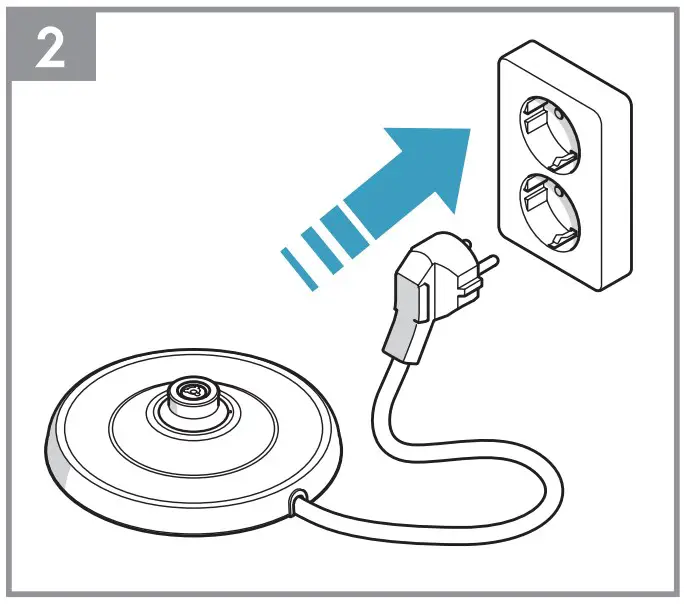 2