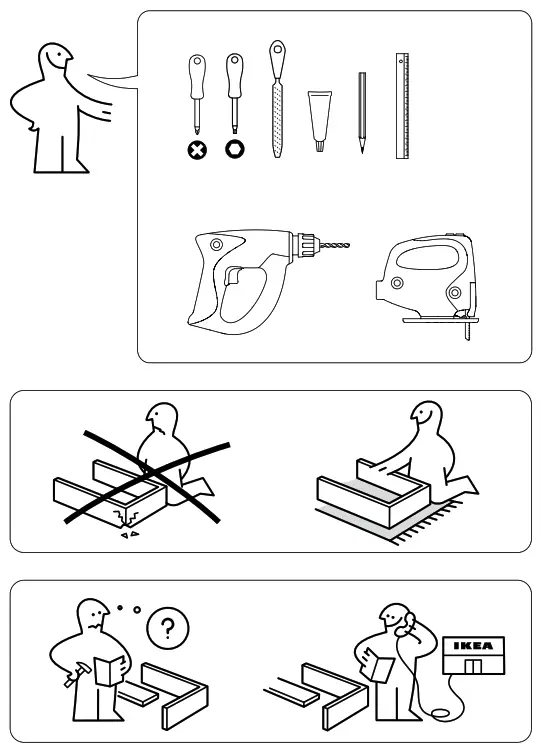 ?

IKEA