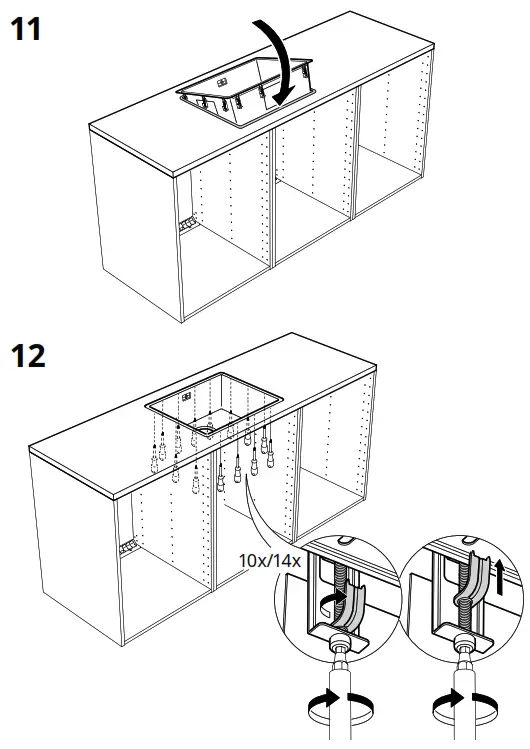 11

12

10x/14x