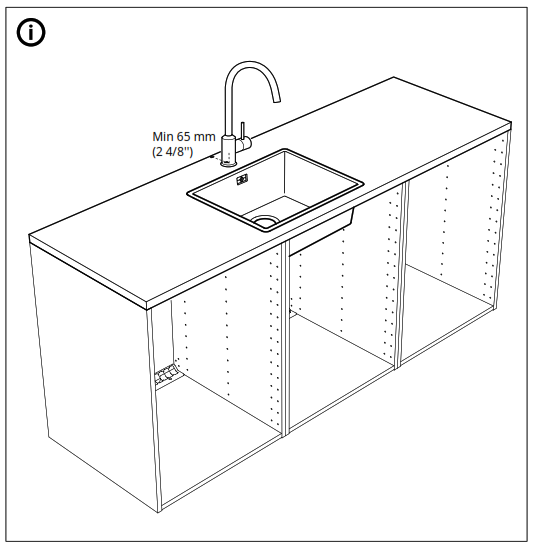 i

Min 65 mm
(2 4/8")