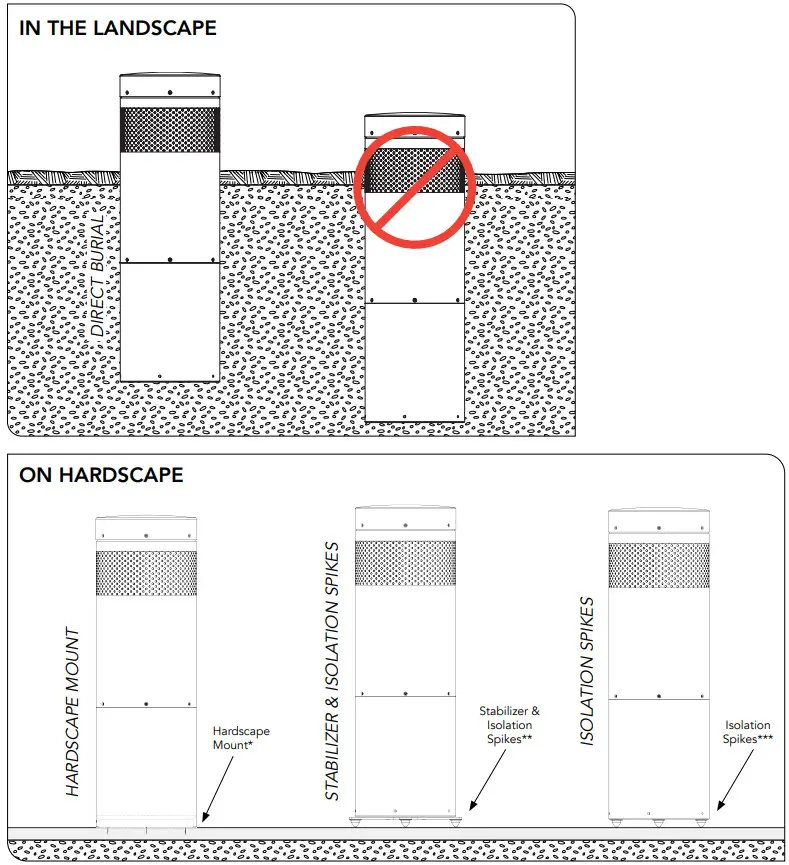 IN THE LANDSCAPE

DIRECT BURIAL

ON HARDSCAPE

HARDSCAPE MOUNT

Hardscape Mount*

STABILIZER & ISOLATION SPIKES

Stabilizer & Isolation Spikes**

ISOLATION SPIKES

Isolation Spikes***