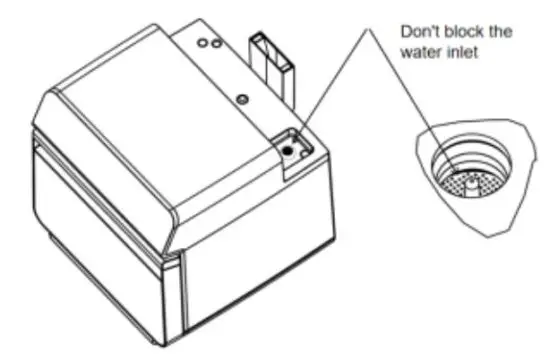 Don't block the water inlet