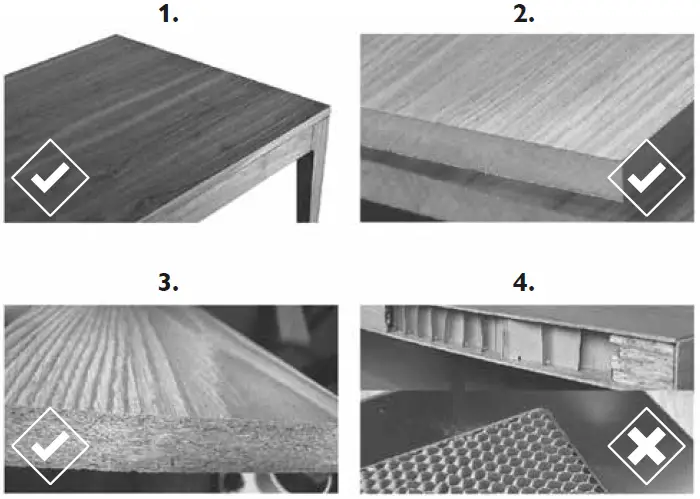 1.

2.

3.

4.