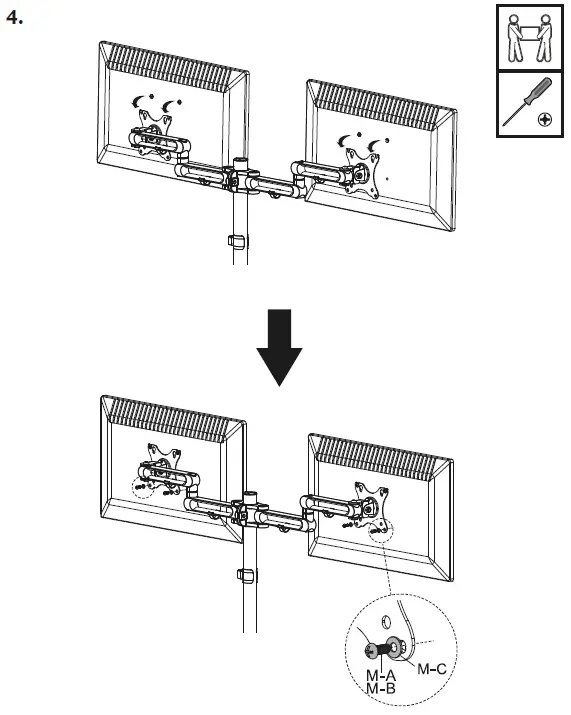 4.

M-A
M-B
M-C