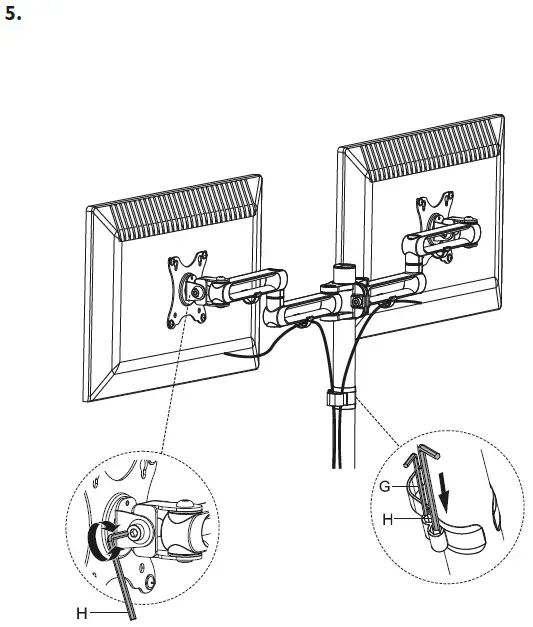 5.

G
H
H