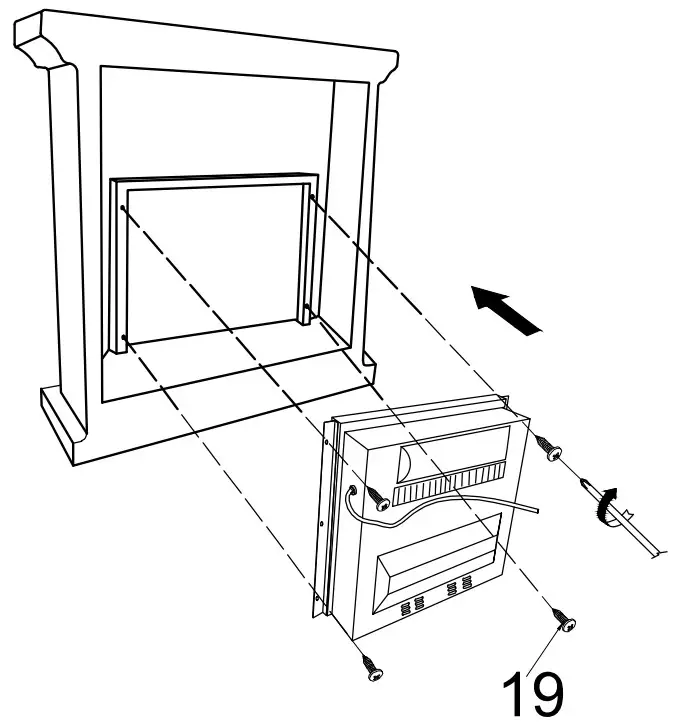 19