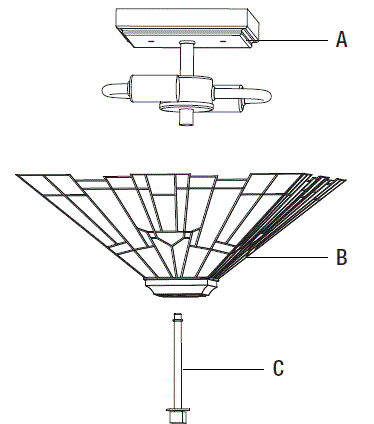 A

B

C