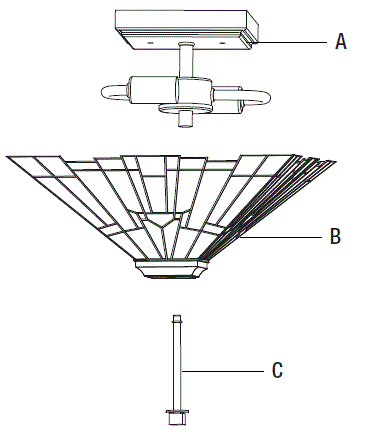 A

B

C