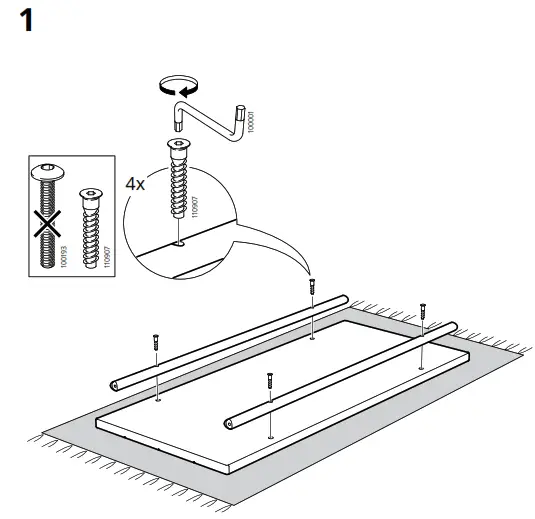 1

100001

4x

110907

100193

110907