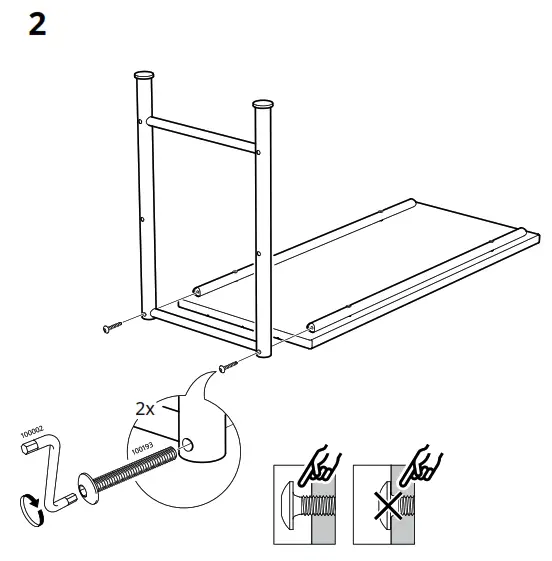 2

2x

100002

100193