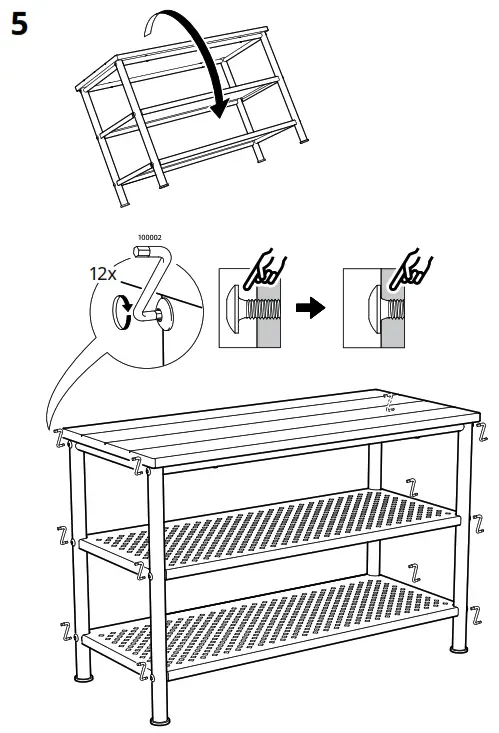 5

100002

12x