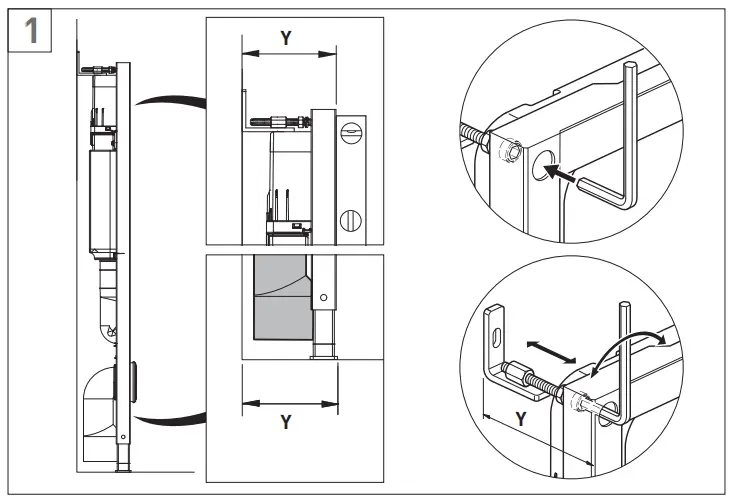 1

Y

Y

Y