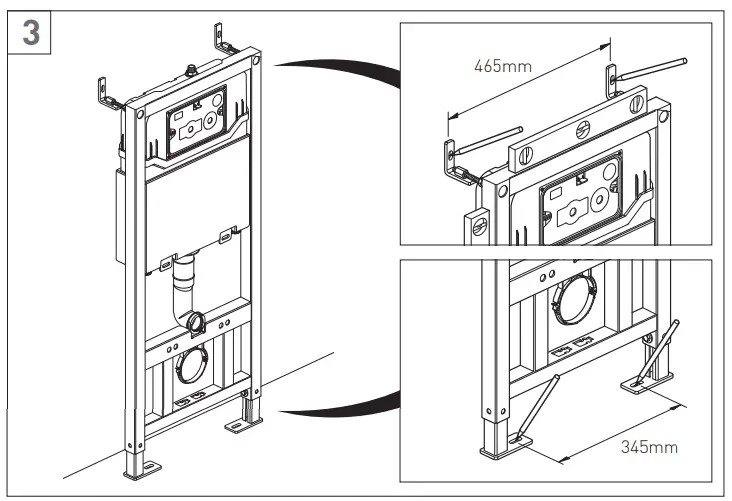 3

465mm

345mm