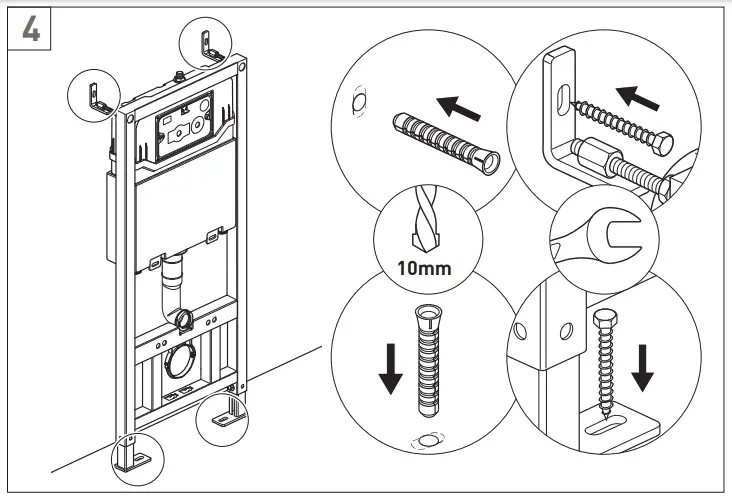 4

10mm