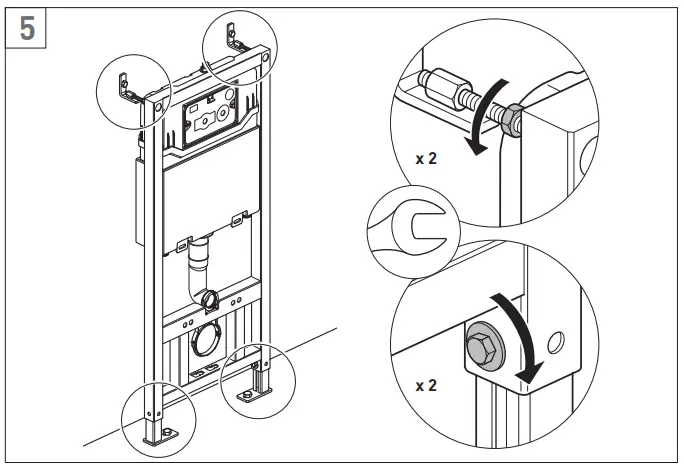 5

x 2

x 2