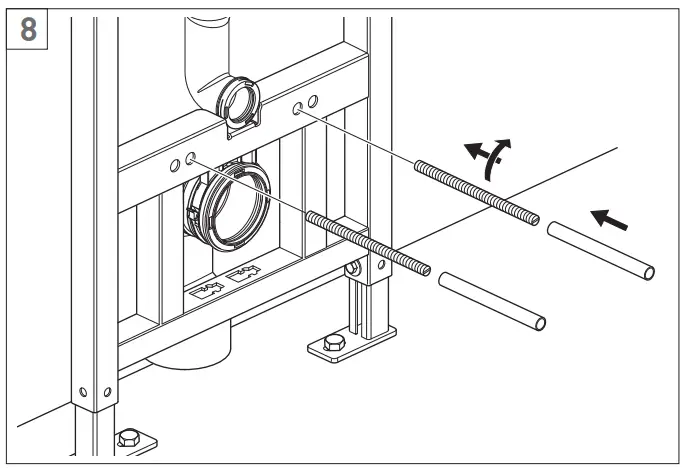 8